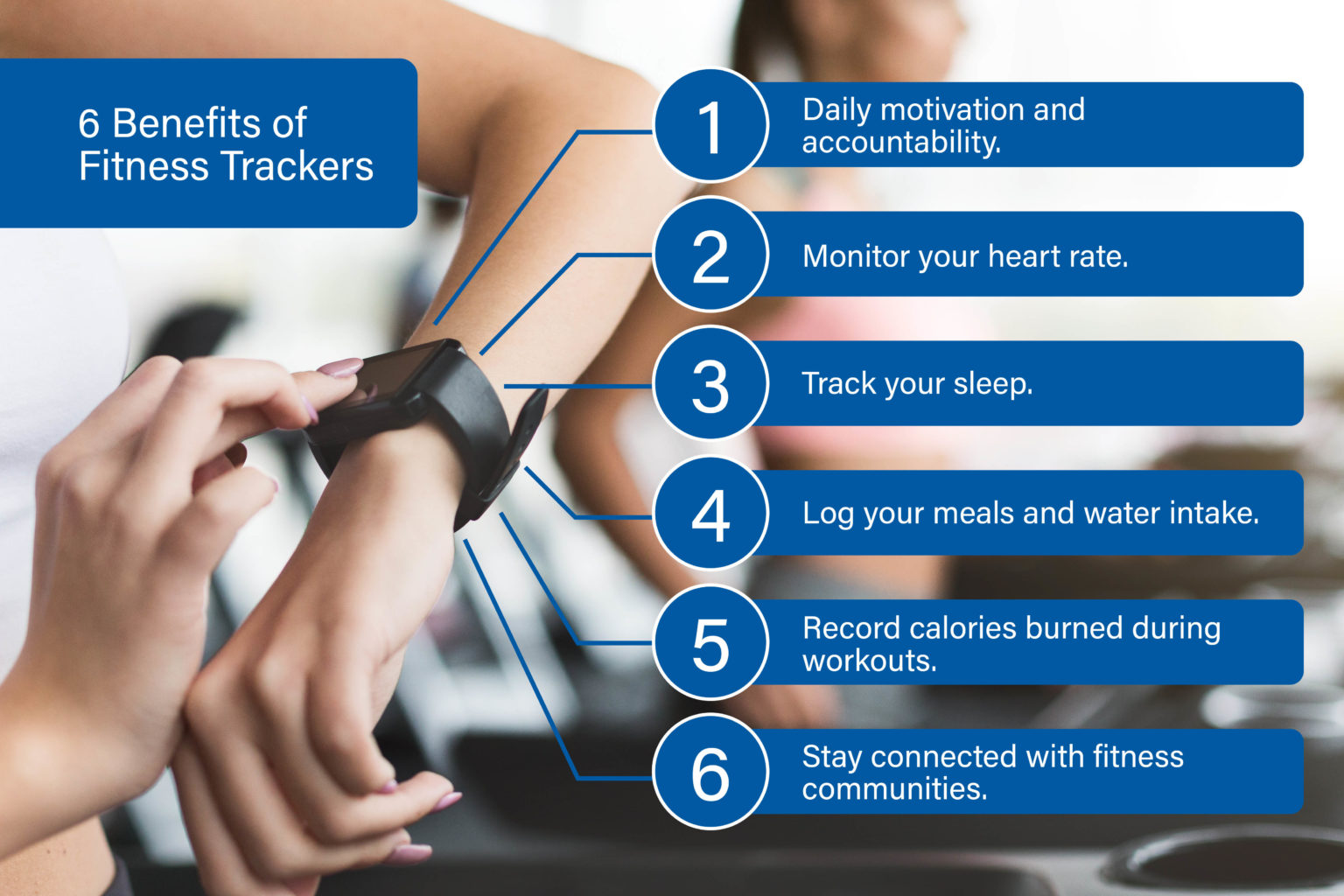 6 Benefits of Fitness Trackers

1 Daily motivation and accountability.

2 Monitor your heart rate.

3 Track your sleep.

4 Log your meals and water intake.

5 Record calories burned during workouts.

6 Stay connected with fitness communities.